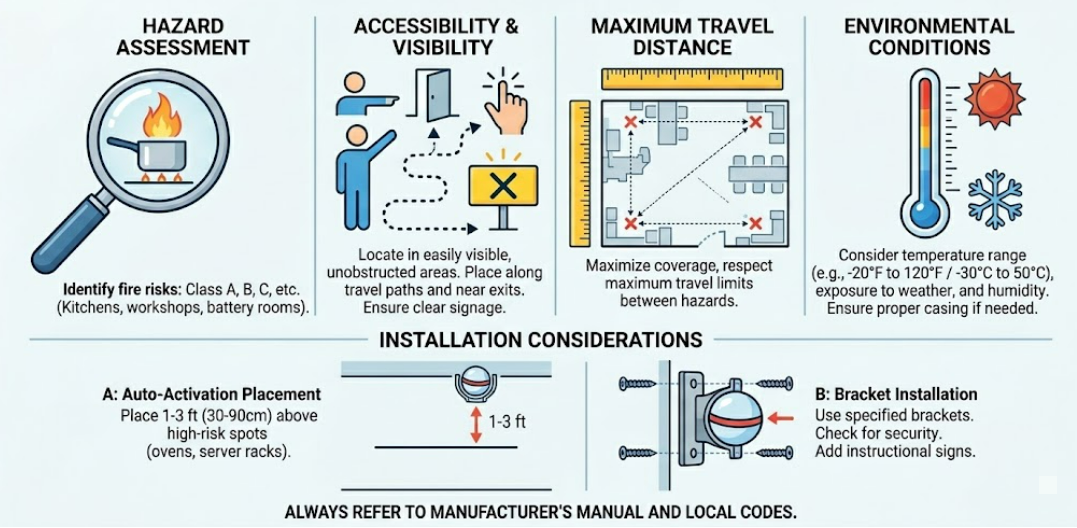 HAZARD ASSESSMENT

Identify fire risks: Class A, B, C, etc. (Kitchens, workshops, battery rooms).

ACCESSIBILITY & VISIBILITY

Locate in easily visible, unobstructed areas. Place along travel paths and near exits. Ensure clear signage.

MAXIMUM TRAVEL DISTANCE

Maximize coverage, respect maximum travel limits between hazards.

ENVIRONMENTAL CONDITIONS

Consider temperature range (e.g., -20°F to 120°F / -30°C to 50°C), exposure to weather, and humidity. Ensure proper casing if needed.

INSTALLATION CONSIDERATIONS

A: Auto-Activation Placement
Place 1-3 ft (30-90cm) above high-risk spots (ovens, server racks).

1-3 ft

B: Bracket Installation
Use specified brackets.
Check for security.
Add instructional signs.

ALWAYS REFER TO MANUFACTURER'S MANUAL AND LOCAL CODES.